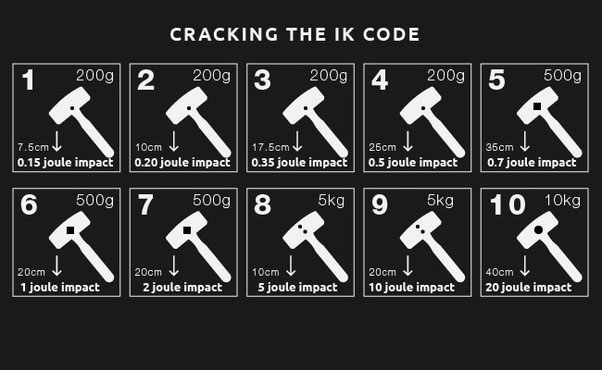 CRACKING THE IK CODE

1 200g 7.5cm 0.15 joule impact

2 200g 10cm 0.20 joule impact

3 200g 17.5cm 0.35 joule impact

4 200g 25cm 0.5 joule impact

5 500g 35cm 0.7 joule impact

6 500g 20cm 1 joule impact

7 500g 20cm 2 joule impact

8 5kg 10cm 5 joule impact

9 5kg 20cm 10 joule impact

10 10kg 40cm 20 joule impact